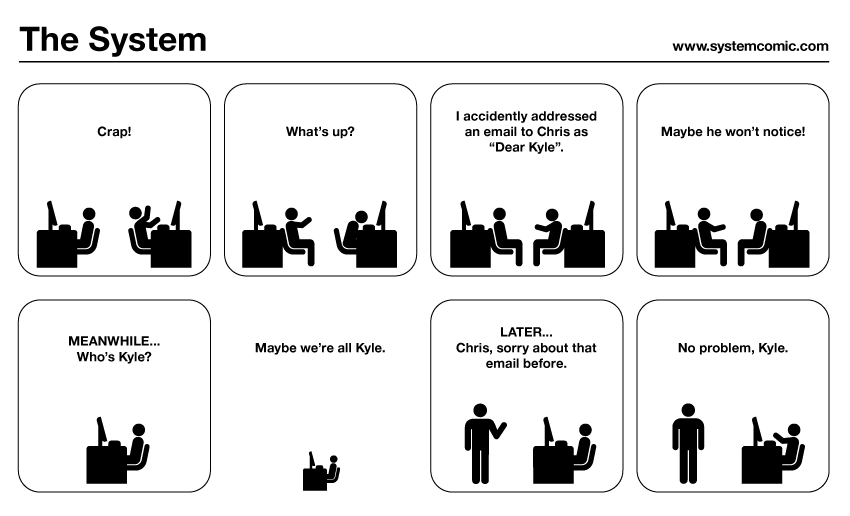 The System

www.systemcomic.com

Crap!

What's up?

I accidently addressed an email to Chris as "Dear Kyle".

Maybe he won't notice!

MEANWHILE...
Who's Kyle?

Maybe we're all Kyle.

LATER...
Chris, sorry about that email before.

No problem, Kyle.